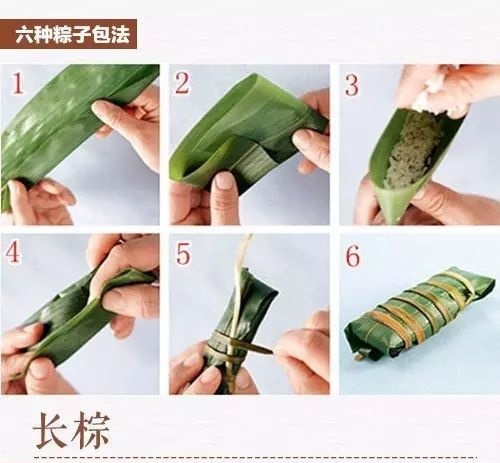 六种粽子包法

1

2

3

4

5

6

长粽